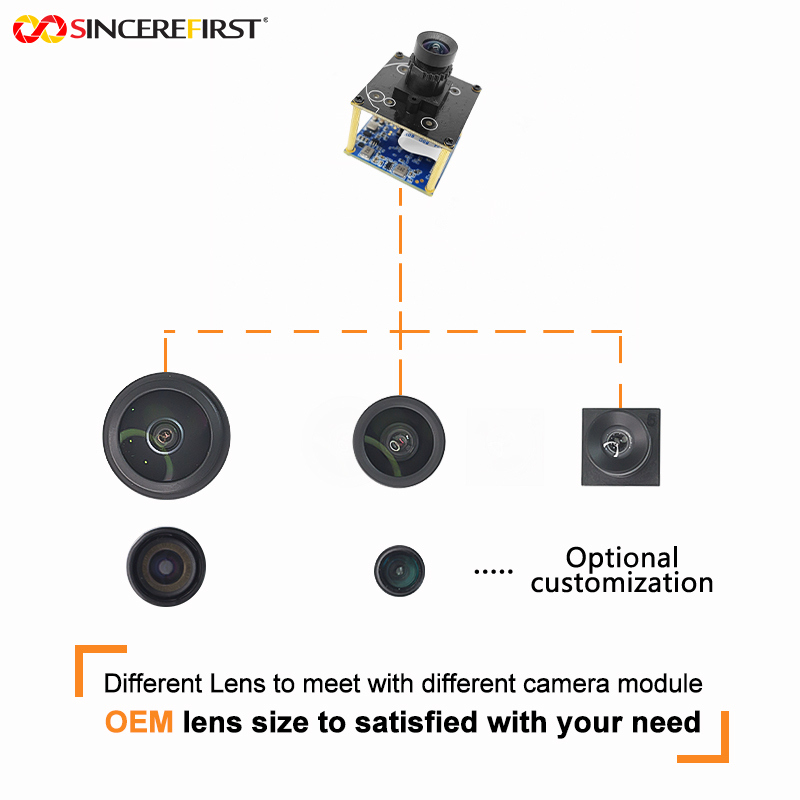 SINCEREFIRST®

..... Optional customization

Different Lens to meet with different camera module
OEM lens size to satisfied with your need